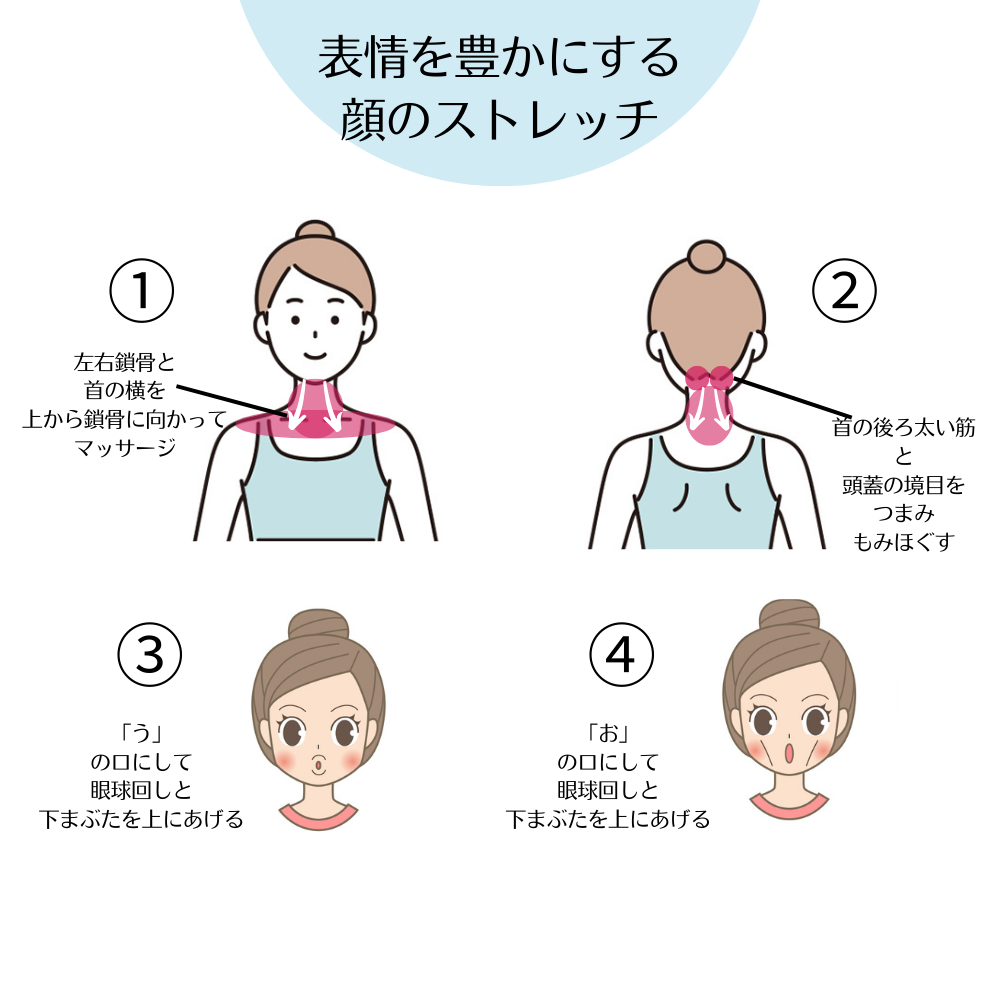 表情を豊かにする
顔のストレッチ

①

左右鎖骨と
首の横を
上から鎖骨に向かって
マッサージ

②

首の後ろ太い筋
と
頭蓋の境目を
つまみ
もみほぐす

③

「う」
の口にして
眼球回しと
下まぶたを上にあげる

④

「お」
の口にして
眼球回しと
下まぶたを上にあげる